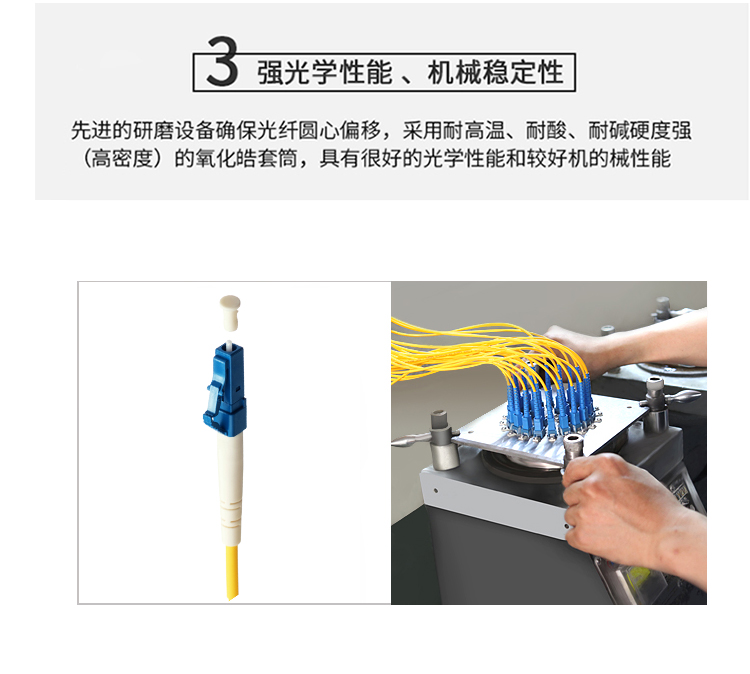 3 强光学性能 、机械稳定性

先进的研磨设备确保光纤圆心偏移，采用耐高温、耐酸、耐碱硬度强（高密度）的氧化皓套筒，具有很好的光学性能和较好机的械性能