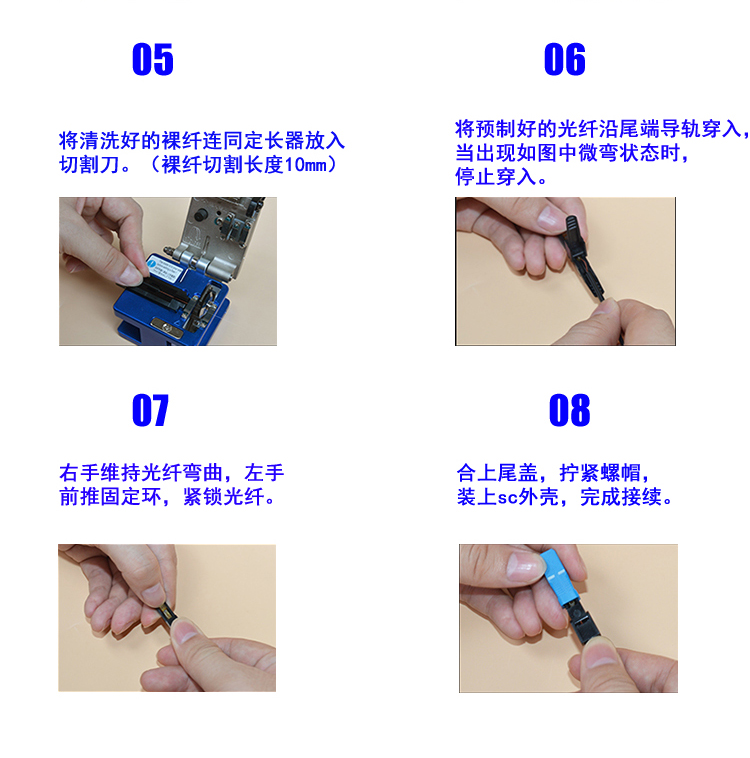 05

将清洗好的裸纤连同定长器放入切割刀。（裸纤切割长度10mm）

06

将预制好的光纤沿尾端导轨穿入，当出现如图中微弯状态时，停止穿入。

07

右手维持光纤弯曲，左手前推固定环，紧锁光纤。

08

合上尾盖，拧紧螺帽，装上sc外壳，完成接续。